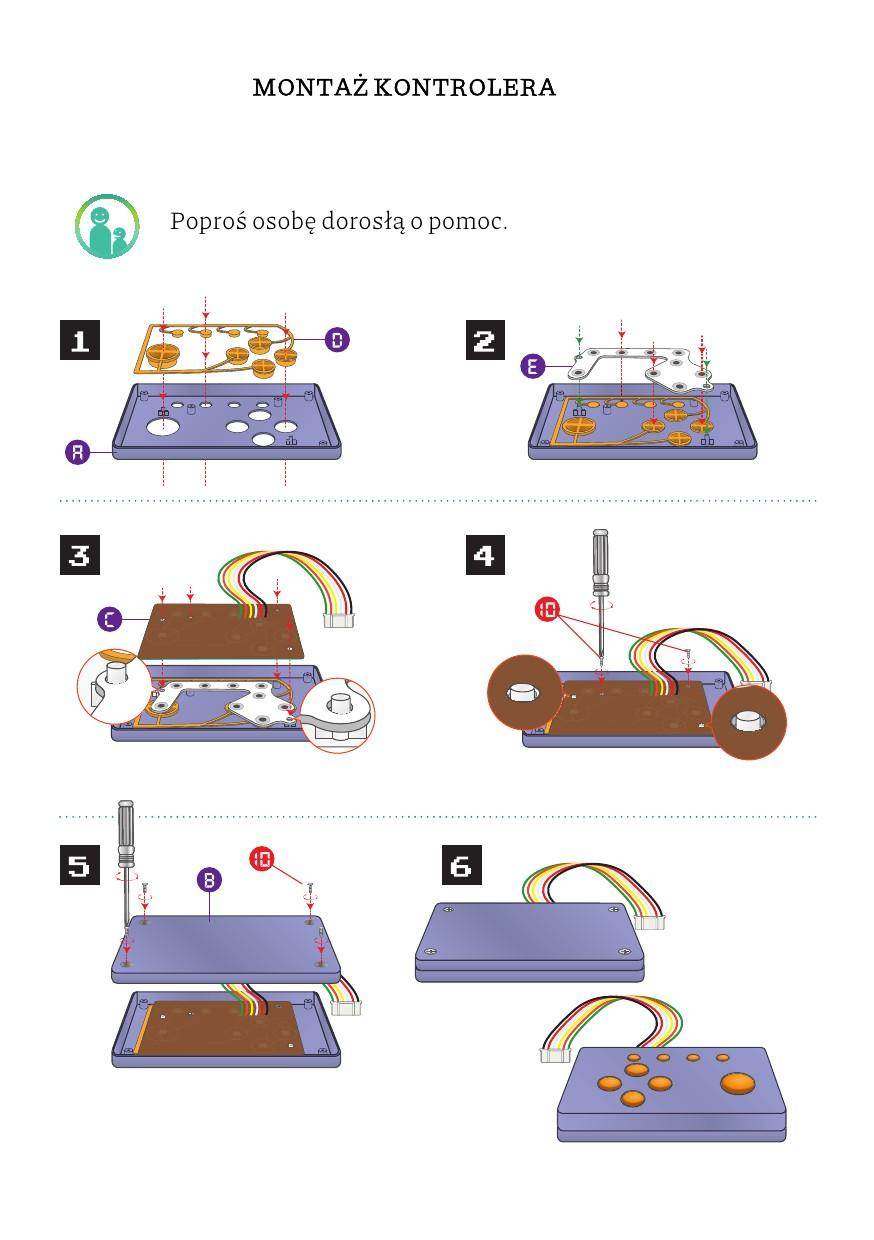 MONTAŻ KONTROLERA

Poproś osobę dorosłą o pomoc.

1
D
A

2
E

3
C

4
10

5
B
10

6